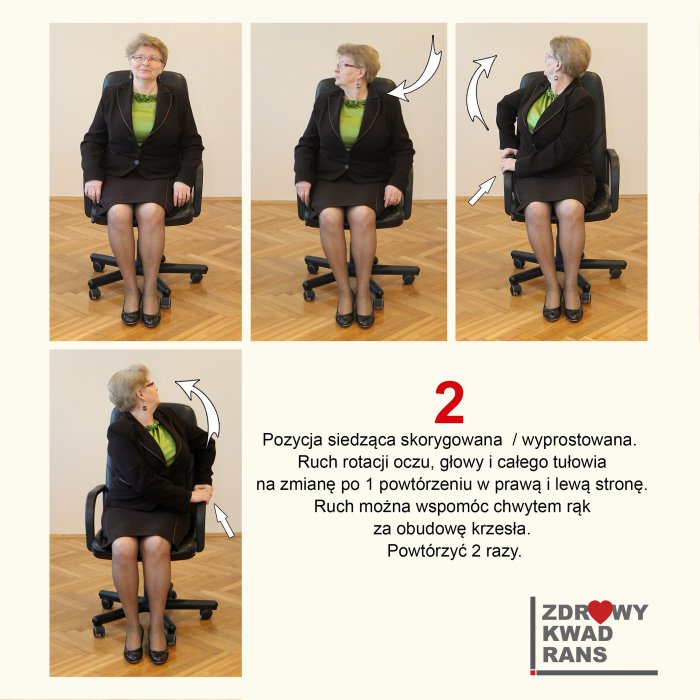 2

Pozycja siedząca skorygowana / wyprostowana.
Ruch rotacji oczu, głowy i całego tułowia
na zmianę po 1 powtórzeniu w prawą i lewą stronę.
Ruch można wspomóc chwytem rąk
za obudowę krzesła.
Powtórzyć 2 razy.

ZDROWY
KWAD
RANS