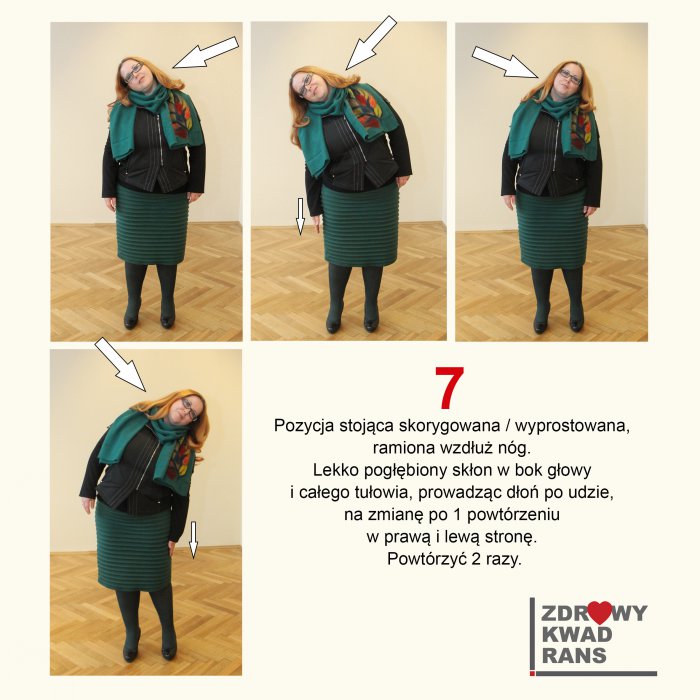 7

Pozycja stojąca skorygowana / wyprostowana, ramiona wzdłuż nóg.
Lekko pogłębiony skłon w bok głowy i całego tułowia, prowadząc dłoń po udzie, na zmianę po 1 powtórzeniu w prawą i lewą stronę.
Powtórzyć 2 razy.

ZDROWY
KWAD
RANS