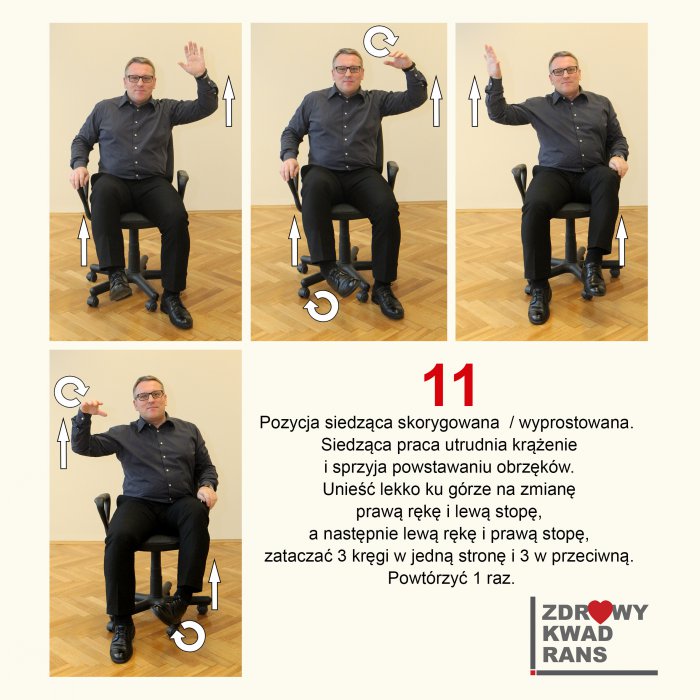 11

Pozycja siedząca skorygowana / wyprostowana.
Siedząca praca utrudnia krążenie i sprzyja powstawaniu obrzęków.
Unieść lekko ku górze na zmianę prawą rękę i lewą stopę, a następnie lewą rękę i prawą stopę, zataczać 3 kręgi w jedną stronę i 3 w przeciwną.
Powtórzyć 1 raz.

ZDROWY
KWAD
RANS